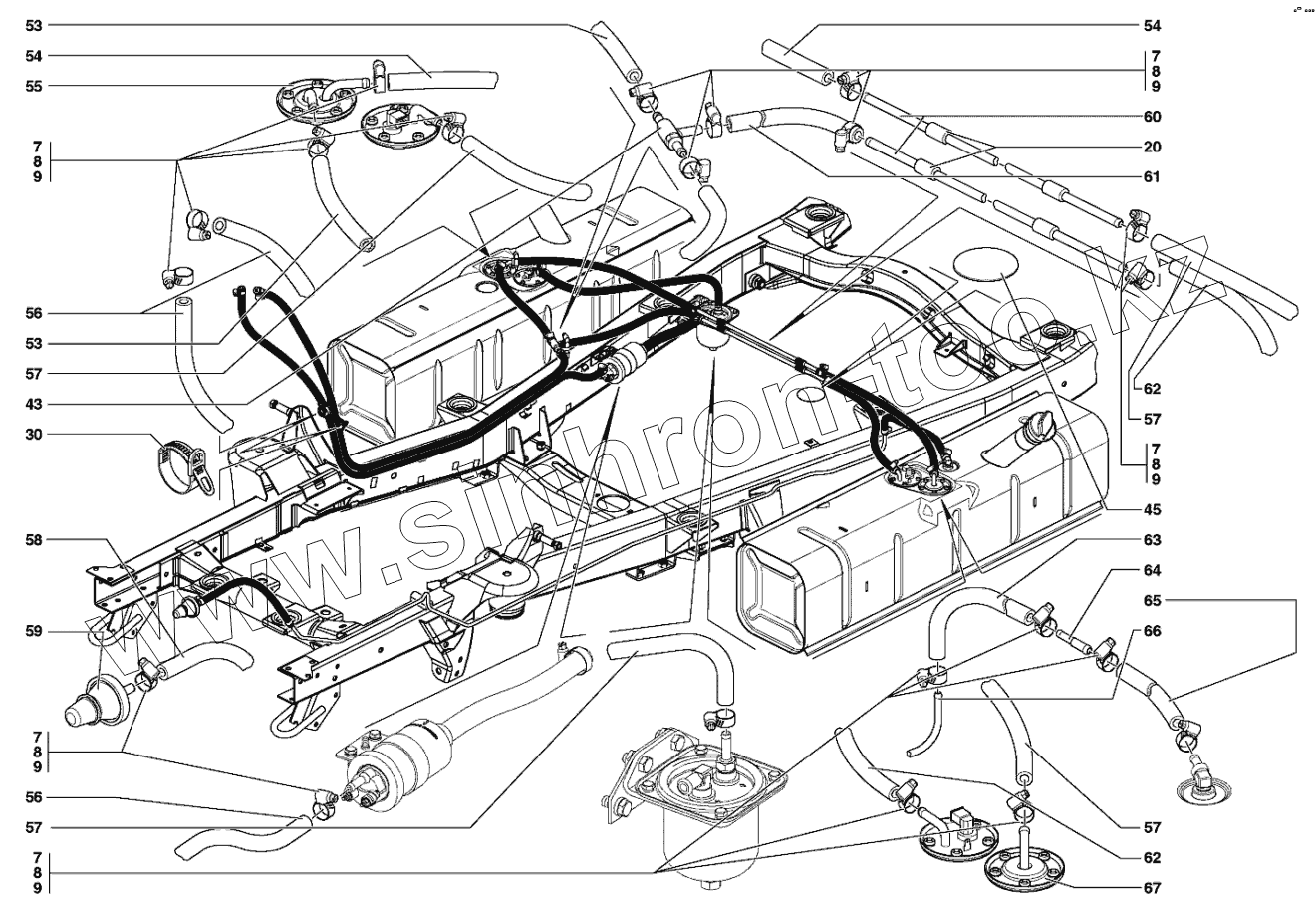 53
54
55
7
8
9
56
53
57
43
30
58
59
7
8
9
56
57
7
8
9
54
7
8
9
60
20
61
62
57
7
8
9
45
63
64
65
66
57
62
67
www.sinhron-to.kz